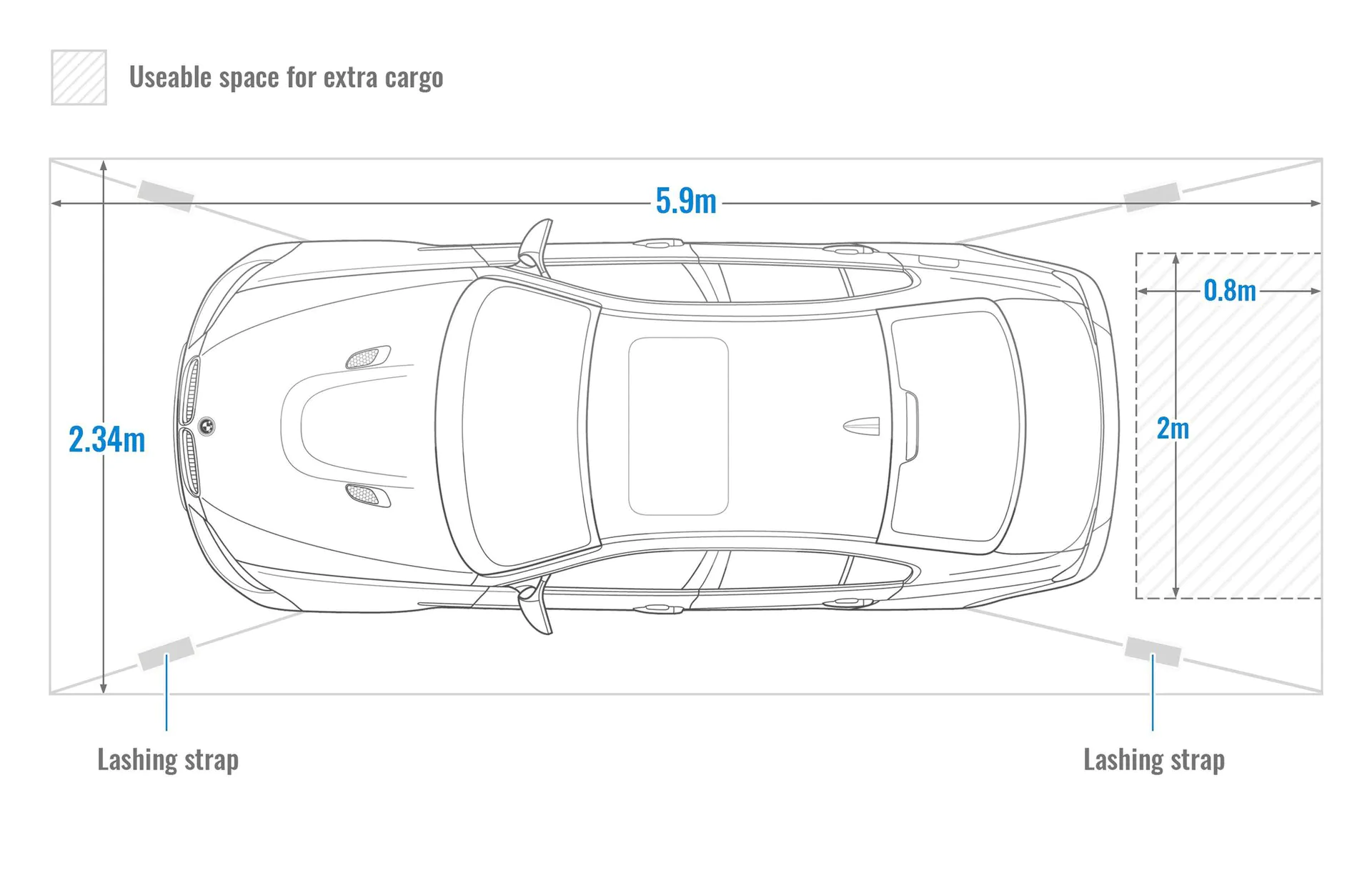 Useable space for extra cargo

5.9m

0.8m

2.34m

2m

Lashing strap

Lashing strap